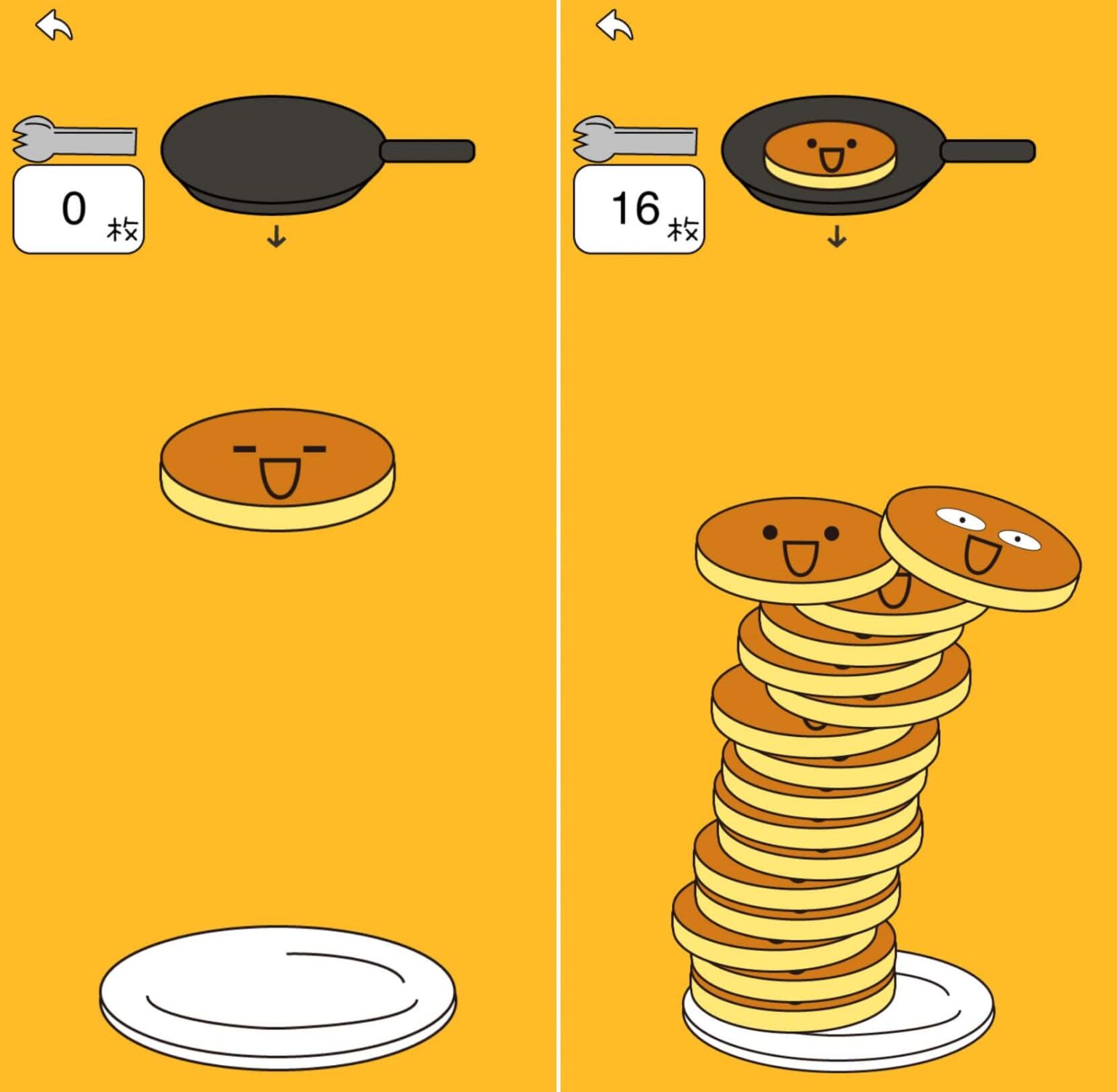 0 枚

↓

16 枚

↓